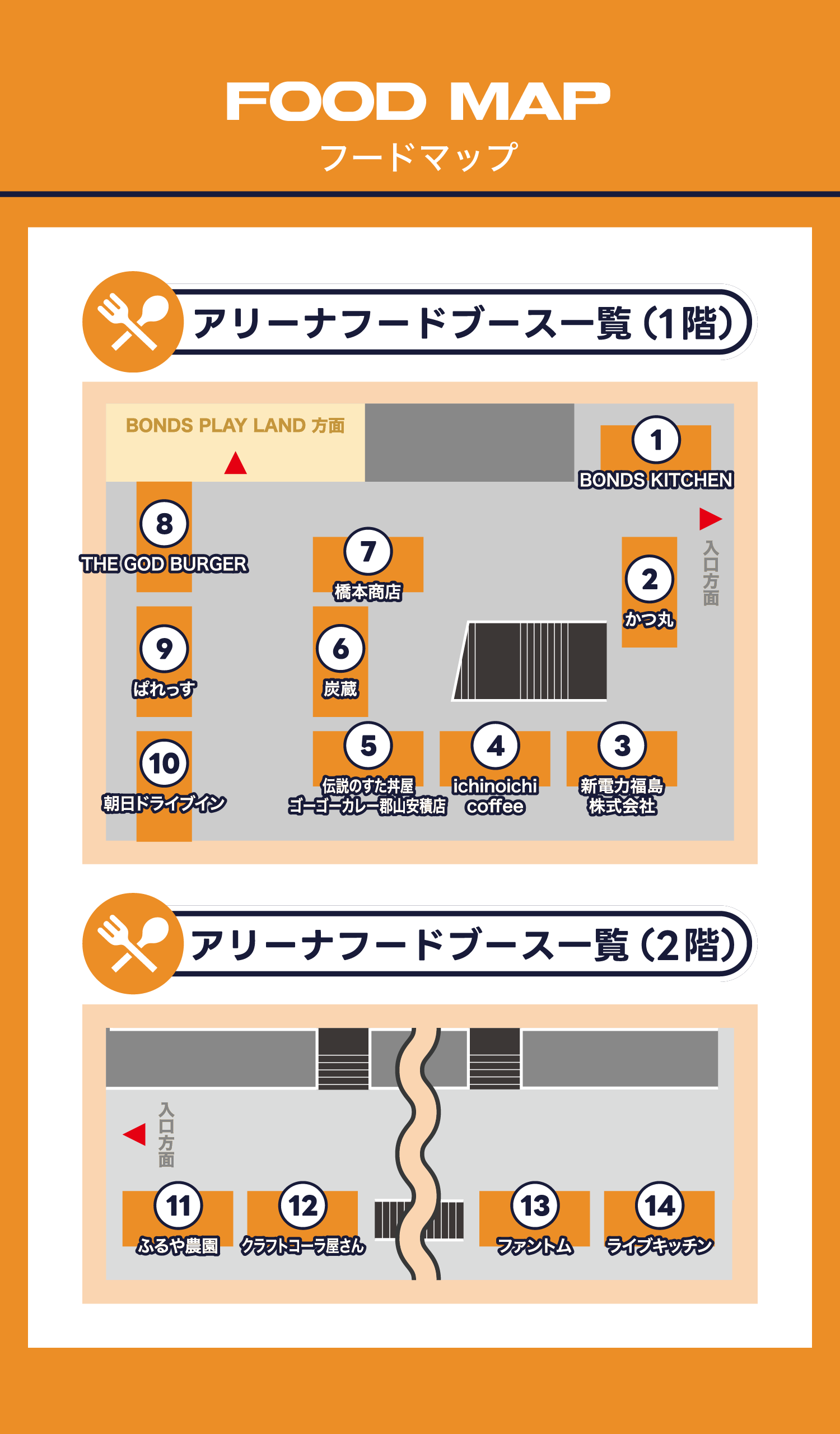 FOOD MAP
フードマップ

アリーナフードブース一覧（1階）

BONDS PLAY LAND 方面

1
BONDS KITCHEN

入口方面

8
THE GOD BURGER

7
橋本商店

2
かつ丸

9
ぱれっす

6
炭蔵

10
朝日ドライブイン

5
伝説のすた丼屋
ゴーゴーカレー郡山安積店

4
ichinoichi coffee

3
新電力福島株式会社

アリーナフードブース一覧（2階）

入口方面

11
ふるや農園

12
クラフトコーラ屋さん

13
ファントム

14
ライブキッチン