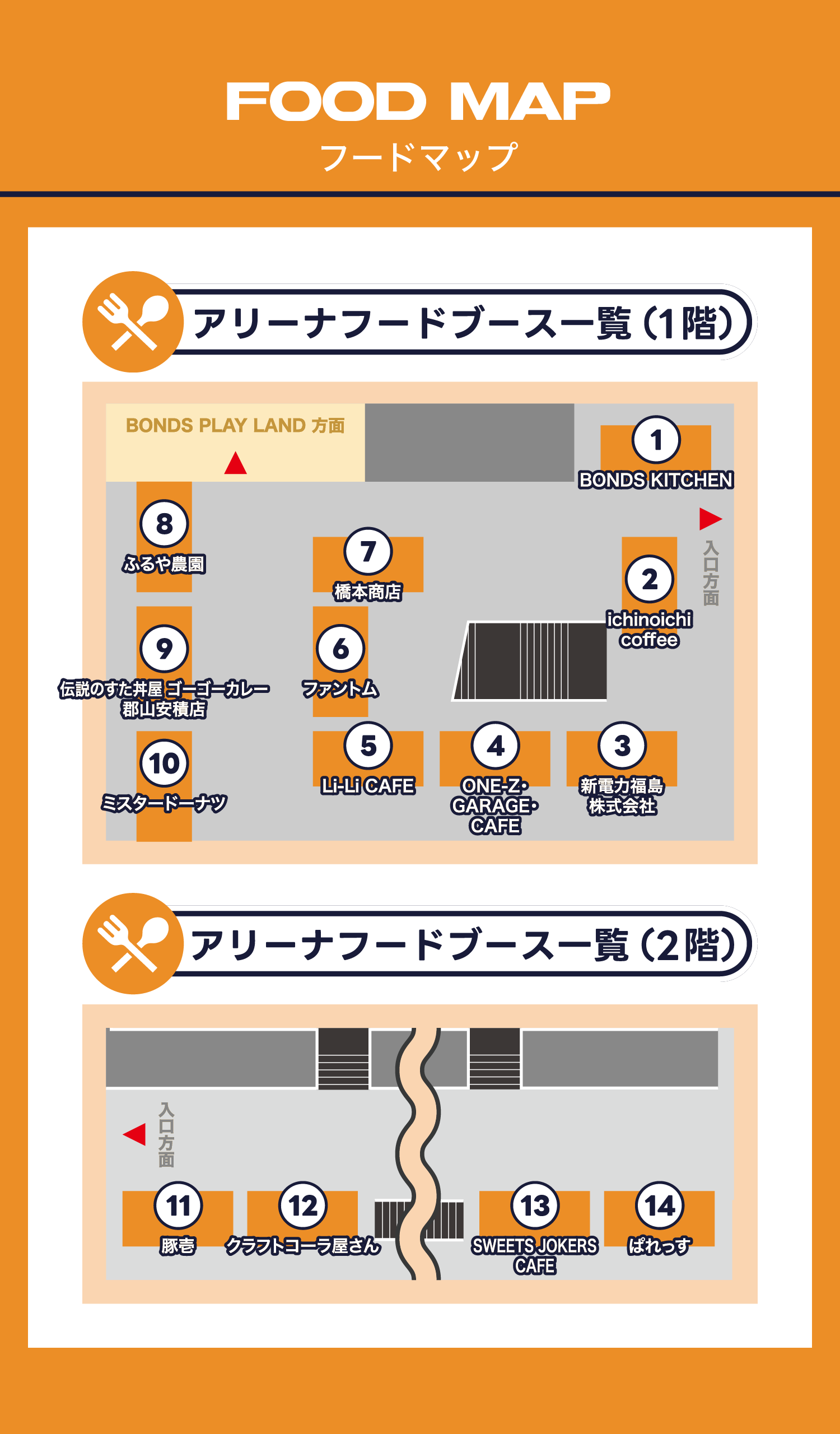 FOOD MAP
フードマップ

アリーナフードブース一覧（1階）

BONDS PLAY LAND 方面

1
BONDS KITCHEN

入口方面

8
ふるや農園

7
橋本商店

2
ichinoichi coffee

9
伝説のすた丼屋 ゴーゴーカレー 郡山安積店

6
ファントム

10
ミスタードーナツ

5
Li-Li CAFE

4
ONE-Z・GARAGE・CAFE

3
新電力福島株式会社

アリーナフードブース一覧（2階）

入口方面

11
豚壱

12
クラフトコーラ屋さん

13
SWEETS JOKERS CAFE

14
ぱれっす