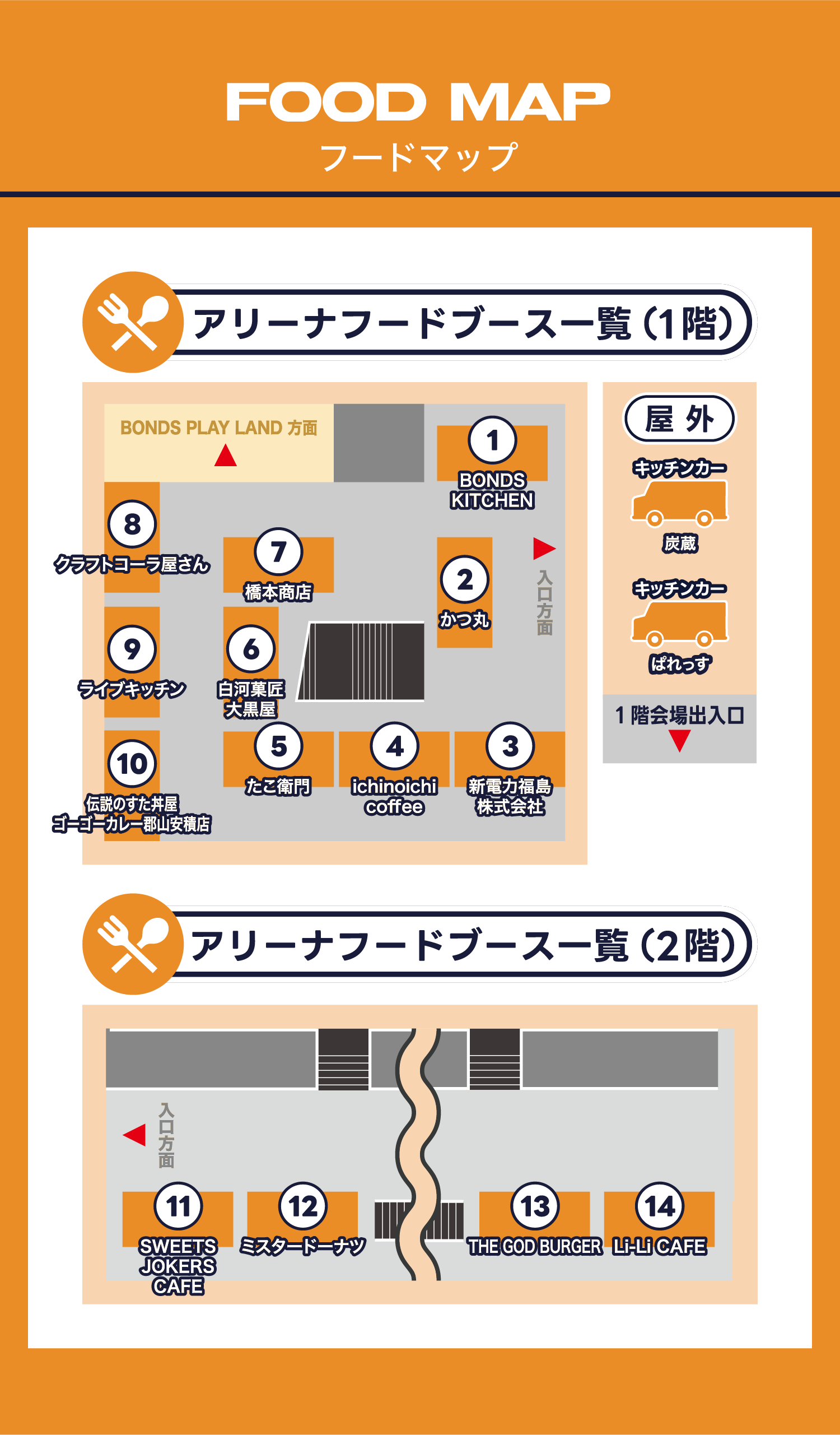 FOOD MAP
フードマップ

アリーナフードブース一覧（1階）

BONDS PLAY LAND 方面

1 BONDS KITCHEN

8 クラフトコーラ屋さん

7 橋本商店

2 かつ丸

入口方面

9 ライブキッチン

6 白河菓匠 大黒屋

10 伝説のすた丼屋 ゴーゴーカレー郡山安積店

5 たこ衛門

4 ichinoichi coffee

3 新電力福島株式会社

屋外

キッチンカー
炭蔵

キッチンカー
ぱれっす

1階会場出入口

アリーナフードブース一覧（2階）

入口方面

11 SWEETS JOKERS CAFE

12 ミスタードーナツ

13 THE GOD BURGER

14 Li-Li CAFE