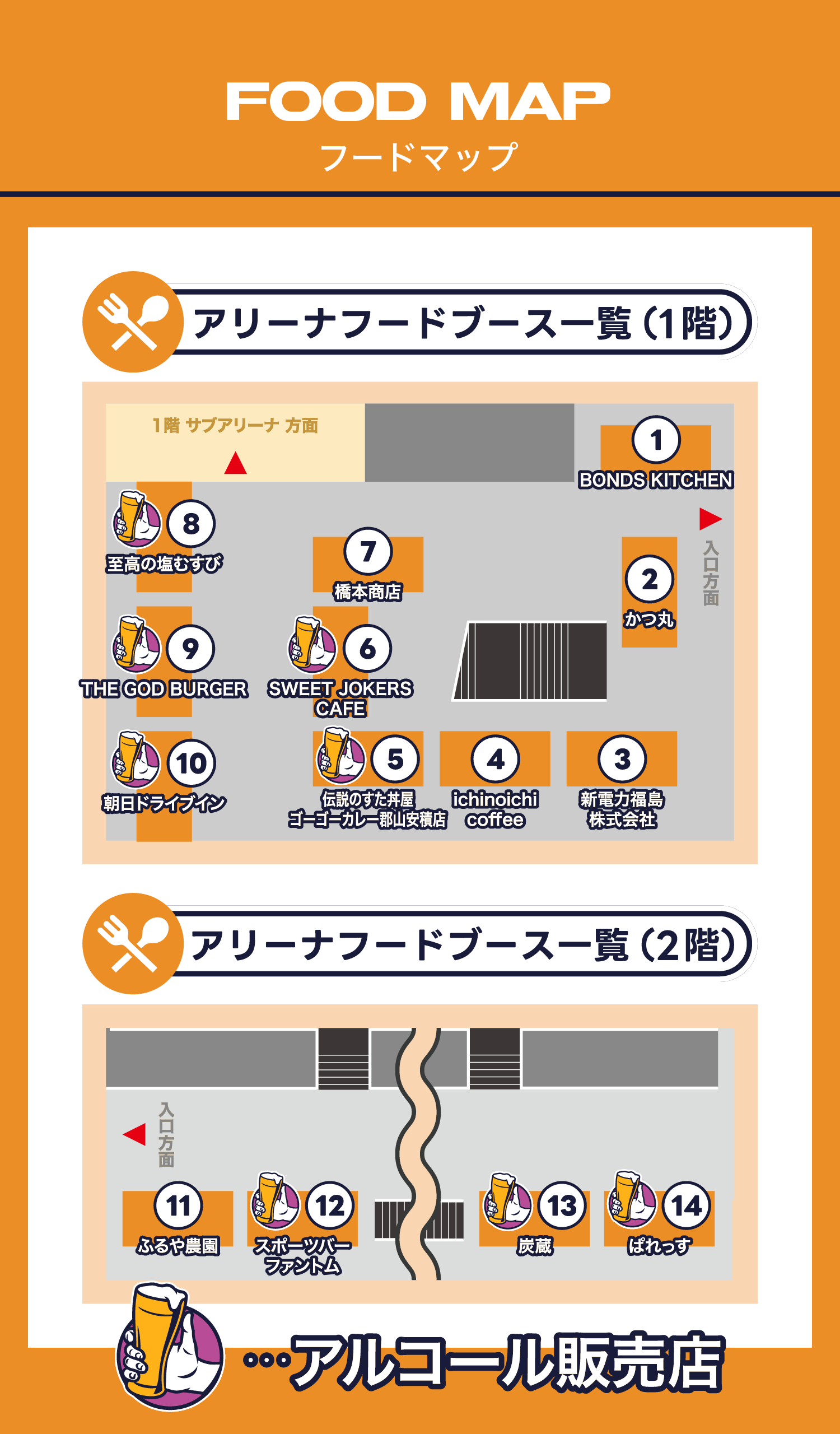 FOOD MAP
フードマップ

アリーナフードブース一覧（1階）

1階 サブアリーナ 方面

1
BONDS KITCHEN

入口方面

8
至高の塩むすび

7
橋本商店

2
かつ丸

9
THE GOD BURGER

6
SWEET JOKERS CAFE

10
朝日ドライブイン

5
伝説のすた丼屋
ゴーゴーカレー郡山安積店

4
ichinoichi coffee

3
新電力福島株式会社

アリーナフードブース一覧（2階）

入口方面

11
ふるや農園

12
スポーツバー ファントム

13
炭蔵

14
ぱれっす

…アルコール販売店