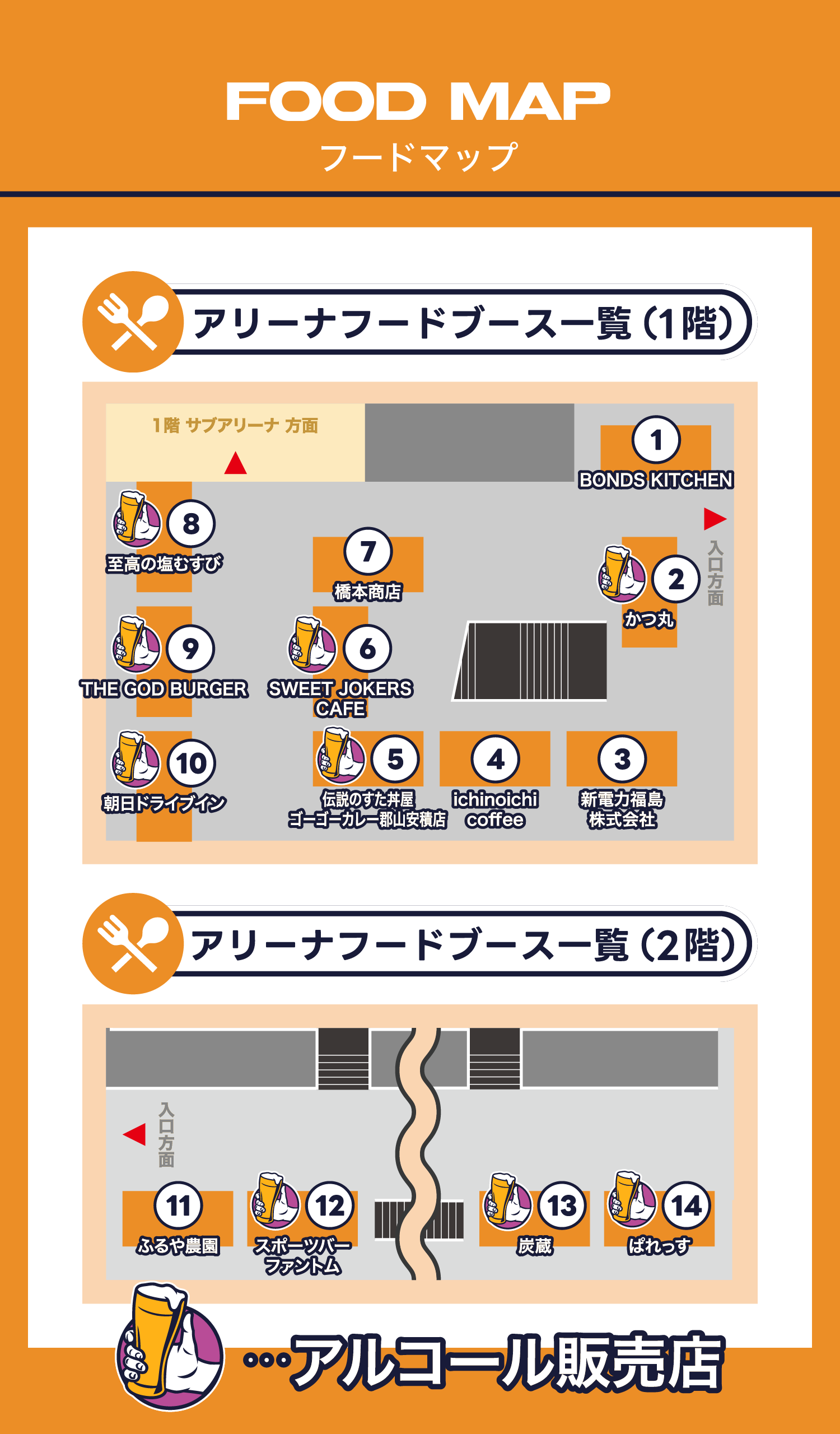 FOOD MAP
フードマップ

アリーナフードブース一覧（1階）

1階 サブアリーナ 方面

1
BONDS KITCHEN

入口方面

8
至高の塩むすび

7
橋本商店

2
かつ丸

9
THE GOD BURGER

6
SWEET JOKERS CAFE

10
朝日ドライブイン

5
伝説のすた丼屋
ゴーゴーカレー郡山安積店

4
ichinoichi coffee

3
新電力福島株式会社

アリーナフードブース一覧（2階）

入口方面

11
ふるや農園

12
スポーツバー ファントム

13
炭蔵

14
ぱれっす

…アルコール販売店