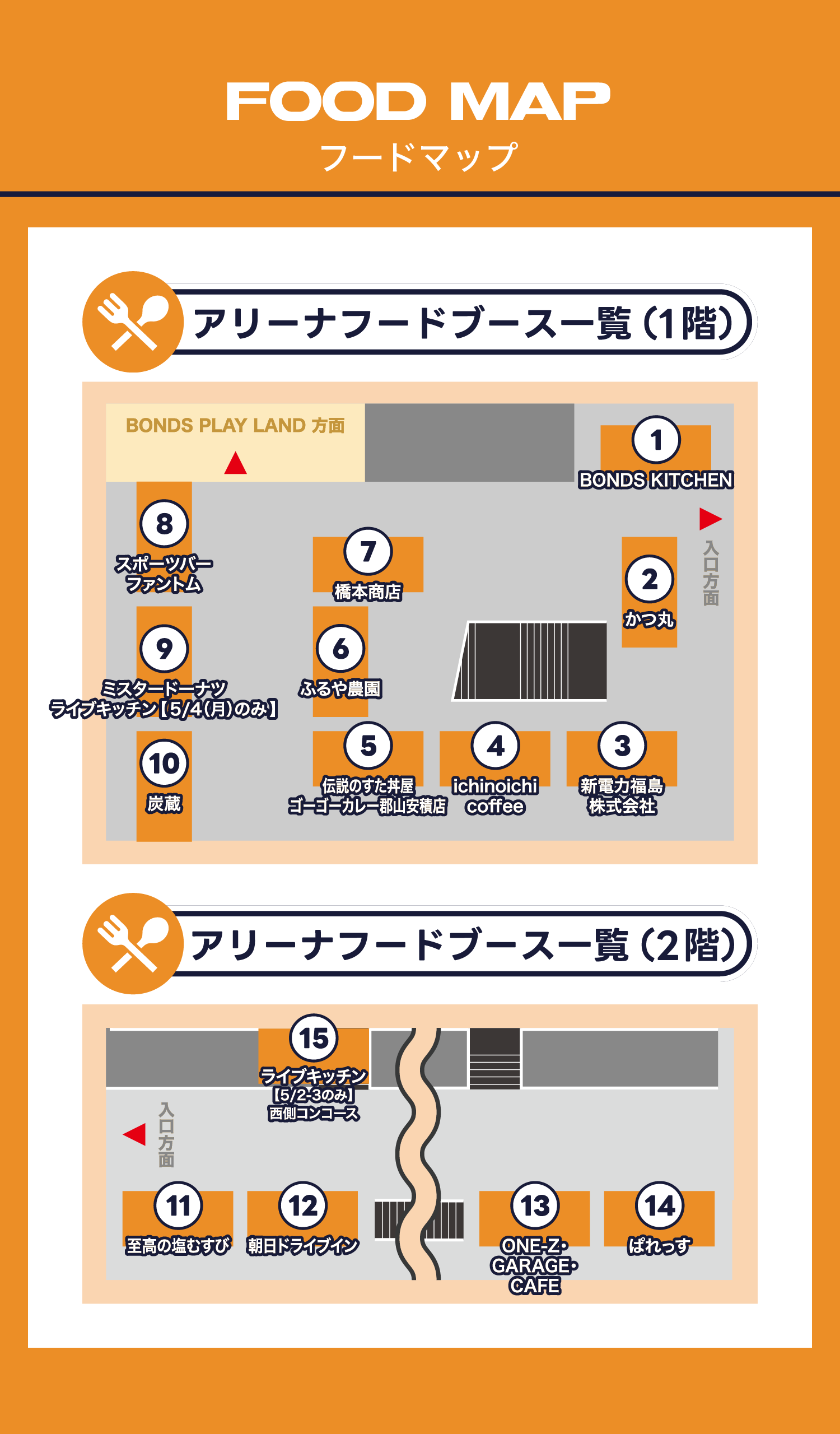 FOOD MAP
フードマップ

アリーナフードブース一覧（1階）

BONDS PLAY LAND 方面

1
BONDS KITCHEN

入口方面

8
スポーツバー ファントム

7
橋本商店

2
かつ丸

9
ミスタードーナツ ライブキッチン【5/4(月)のみ】

6
ふるや農園

10
炭蔵

5
伝説のすた丼屋 ゴーゴーカレー郡山安積店

4
ichinoichi coffee

3
新電力福島 株式会社

アリーナフードブース一覧（2階）

15
ライブキッチン【5/2-3のみ】西側コンコース

入口方面

11
至高の塩むすび

12
朝日ドライブイン

13
ONE-Z・GARAGE・CAFE

14
ぱれっす