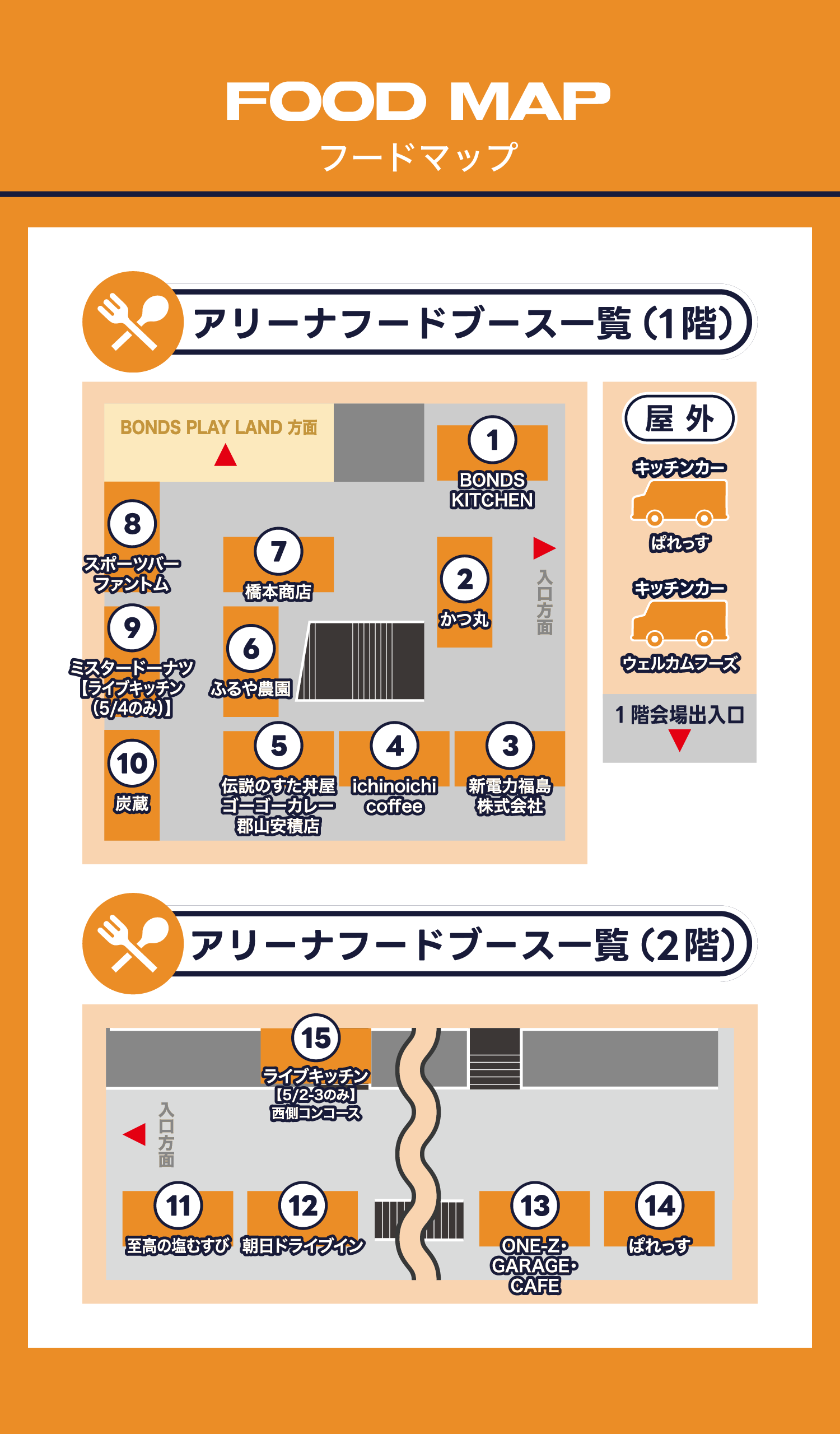 FOOD MAP
フードマップ

アリーナフードブース一覧（1階）

BONDS PLAY LAND 方面

1
BONDS KITCHEN

8
スポーツバー ファントム

7
橋本商店

2
かつ丸

入口方面

9
ミスタードーナツ【ライブキッチン（5/4のみ）】

6
ふるや農園

10
炭蔵

5
伝説のすた丼屋 ゴーゴーカレー 郡山安積店

4
ichinoichi coffee

3
新電力福島 株式会社

屋外
キッチンカー
ぱれっす
キッチンカー
ウェルカムフーズ

1階会場出入口

アリーナフードブース一覧（2階）

15
ライブキッチン【5/2-3のみ】西側コンコース

入口方面

11
至高の塩むすび

12
朝日ドライブイン

13
ONE-Z・GARAGE・CAFE

14
ぱれっす